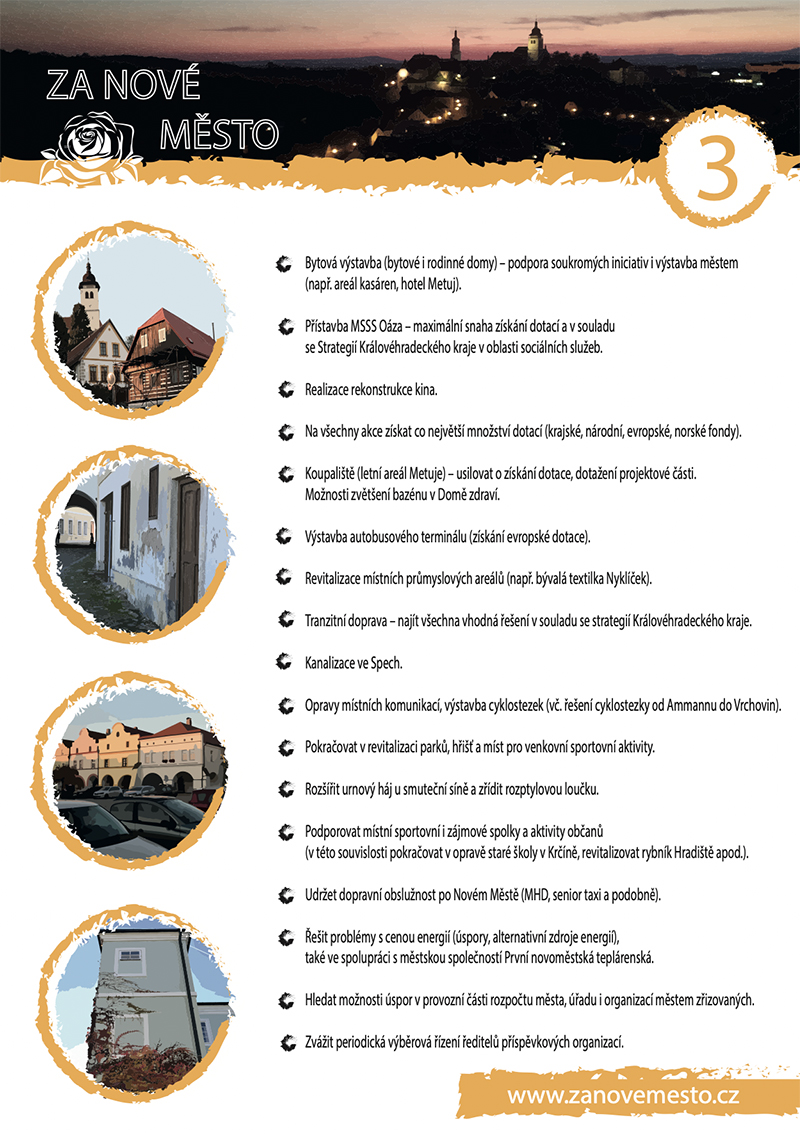 ZA NOVÉ MĚSTO

3

Bytová výstavba (bytové i rodinné domy) – podpora soukromých iniciativ i výstavba městem (např. areál kasáren, hotel Metuj).

Přístavba MSSS Oáza – maximální snaha získání dotací a v souladu se Strategií Královéhradeckého kraje v oblasti sociálních služeb.

Realizace rekonstrukce kina.

Na všechny akce získat co největší množství dotací (krajské, národní, evropské, norské fondy).

Koupaliště (letní areál Metuje) – usilovat o získání dotace, dotažení projektové části. Možnosti zvětšení bazénu v Domě zdraví.

Výstavba autobusového terminálu (získání evropské dotace).

Revitalizace místních průmyslových areálů (např. bývalá textilka Nyklíček).

Tranzitní doprava – najít všechna vhodná řešení v souladu se strategií Královéhradeckého kraje.

Kanalizace ve Spech.

Opravy místních komunikací, výstavba cyklostezek (vč. řešení cyklostezky od Ammannu do Vrchovin).

Pokračovat v revitalizaci parků, hřišť a míst pro venkovní sportovní aktivity.

Rozšířit urnový háj u smuteční síně a zřídit rozptylovou loučku.

Podporovat místní sportovní i zájmové spolky a aktivity občanů (v této souvislosti pokračovat v opravě staré školy v Krčíně, revitalizovat rybník Hradiště apod.).

Udržet dopravní obslužnost po Novém Městě (MHD, senior taxi a podobně).

Řešit problémy s cenou energií (úspory, alternativní zdroje energií), také ve spolupráci s městskou společností První novoměstská teplárenská.

Hledat možnosti úspor v provozní části rozpočtu města, úřadu i organizací městem zřizovaných.

Zvážit periodická výběrová řízení ředitelů příspěvkových organizací.

www.zanovemesto.cz